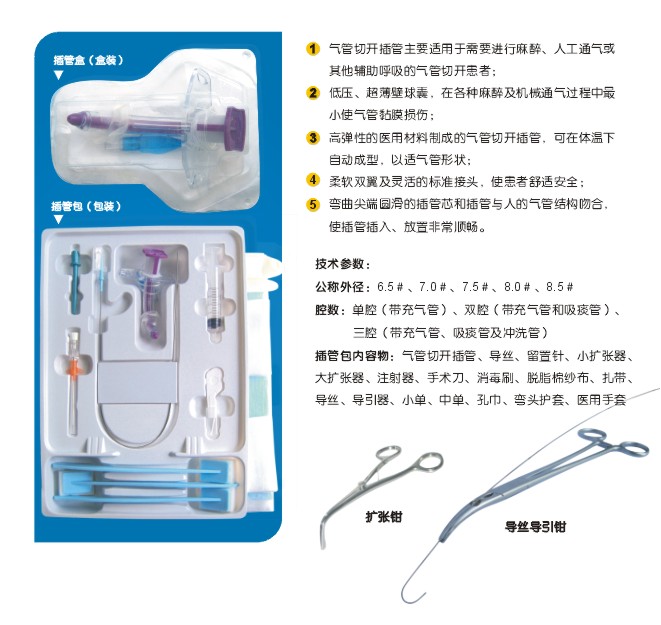 插管盒（盒装）
▼

插管包（包装）
▼

1 气管切开插管主要适用于需要进行麻醉、人工通气或其他辅助呼吸的气管切开患者；

2 低压、超薄壁球囊，在各种麻醉及机械通气过程中最小使气管粘膜损伤；

3 高弹性的医用材料制成的气管切开插管，可在体温下自动成型，以适气管形状；

4 柔软双翼及灵活的标准接头，使患者舒适安全；

5 弯曲尖端圆滑的插管芯和插管与人的气管结构吻合，使插管插入、放置非常顺畅。

技术参数：

公称外径：6.5＃、7.0＃、7.5＃、8.0＃、8.5＃

腔数：单腔（带充气管）、双腔（带充气管和吸痰管）、三腔（带充气管、吸痰管及冲洗管）

插管包内容物：气管切开插管、导丝、留置针、小扩张器、大扩张器、注射器、手术刀、消毒刷、脱脂棉纱布、扎带、导丝、导引器、小单、中单、孔巾、弯头护套、医用手套

扩张钳

导丝导引钳